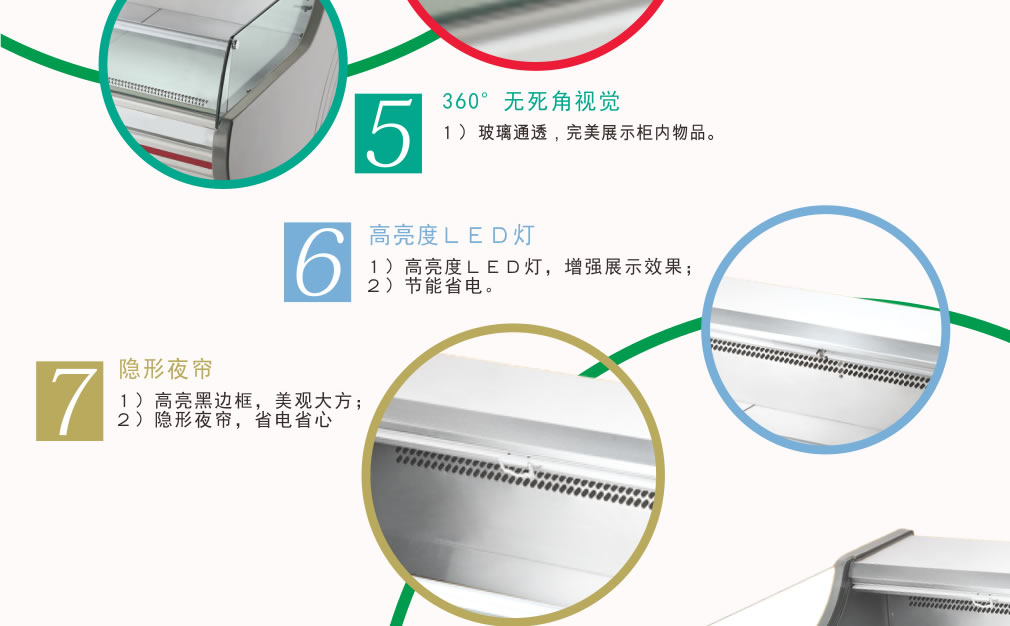 5
360° 无死角视觉
1）玻璃通透，完美展示柜内物品。

6
高亮度ＬＥＤ灯
1）高亮度ＬＥＤ灯，增强展示效果；
2）节能省电。

7
隐形夜帘
1）高亮黑边框，美观大方；
2）隐形夜帘，省电省心