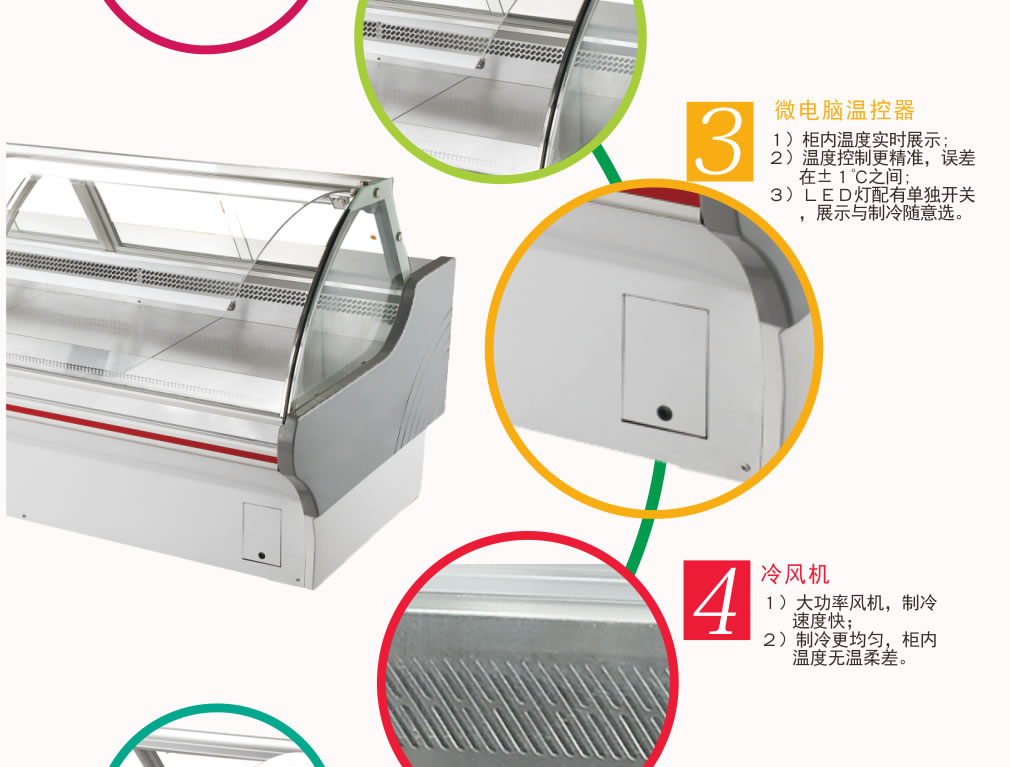 3
微电脑温控器
1）柜内温度实时展示；
2）温度控制更精准，误差在±1℃之间；
3）LED灯配有单独开关，展示与制冷随意选。

4
冷风机
1）大功率风机，制冷速度快；
2）制冷更均匀，柜内温度无温柔差。